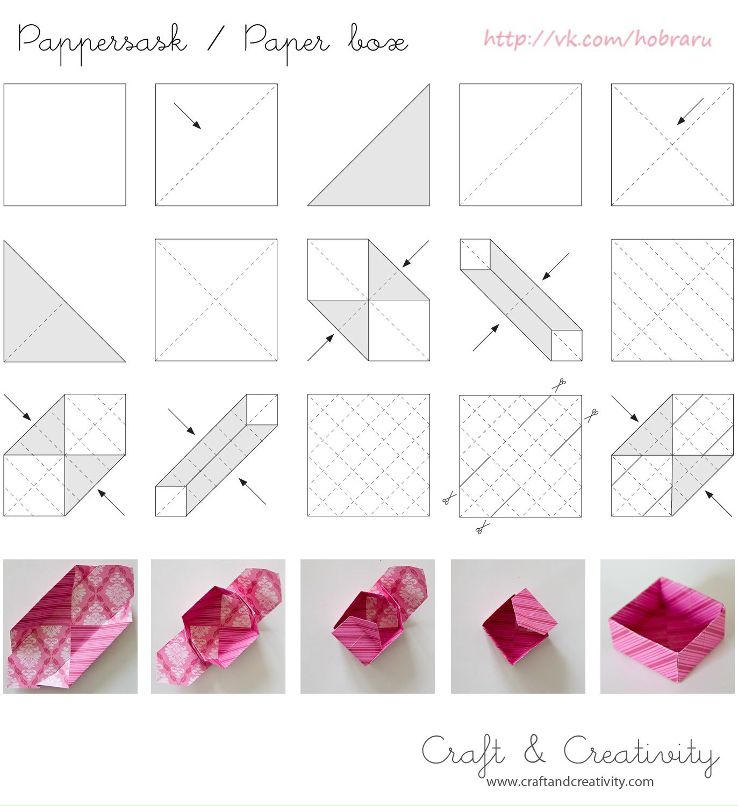 Pappersask / Paper box

http://vk.com/hobraru

Craft & Creativity
www.craftandcreativity.com